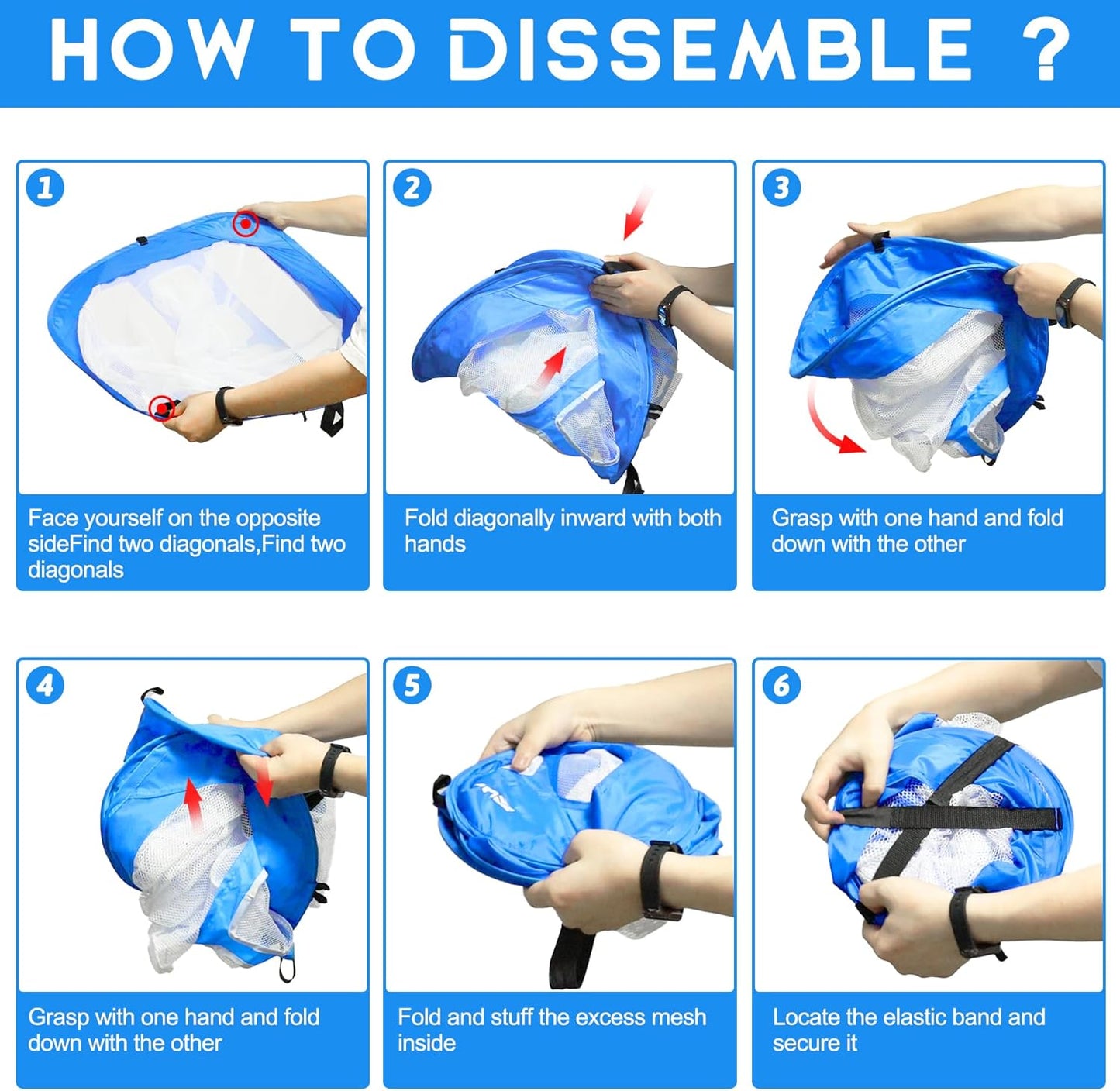 HOW TO DISSEMBLE ?

1
Face yourself on the opposite sideFind two diagonals,Find two diagonals

2
Fold diagonally inward with both hands

3
Grasp with one hand and fold down with the other

4
Grasp with one hand and fold down with the other

5
Fold and stuff the excess mesh inside

6
Locate the elastic band and secure it