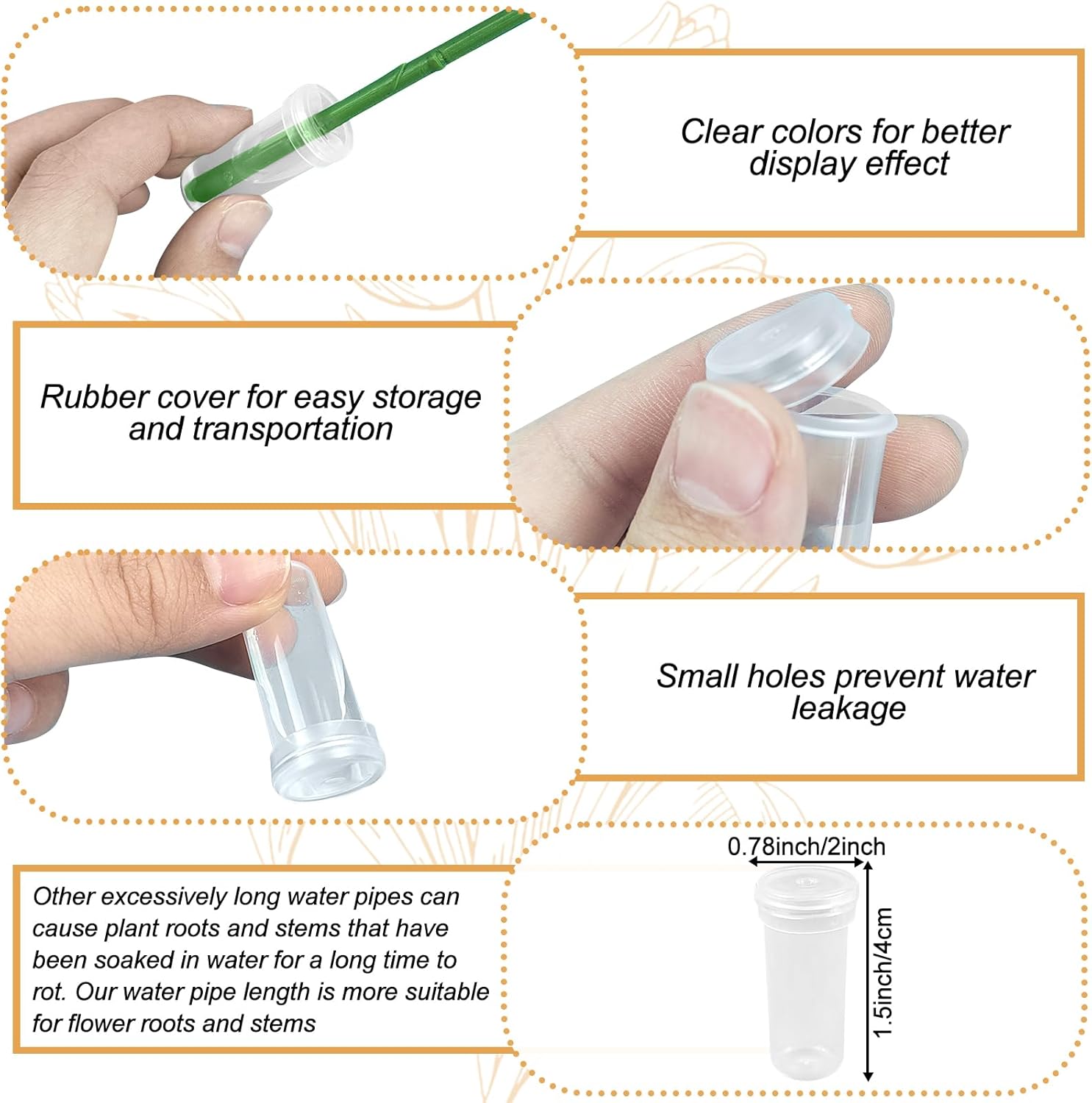 Clear colors for better display effect

Rubber cover for easy storage and transportation

Small holes prevent water leakage

Other excessively long water pipes can cause plant roots and stems that have been soaked in water for a long time to rot. Our water pipe length is more suitable for flower roots and stems

0.78inch/2inch

1.5inch/4cm