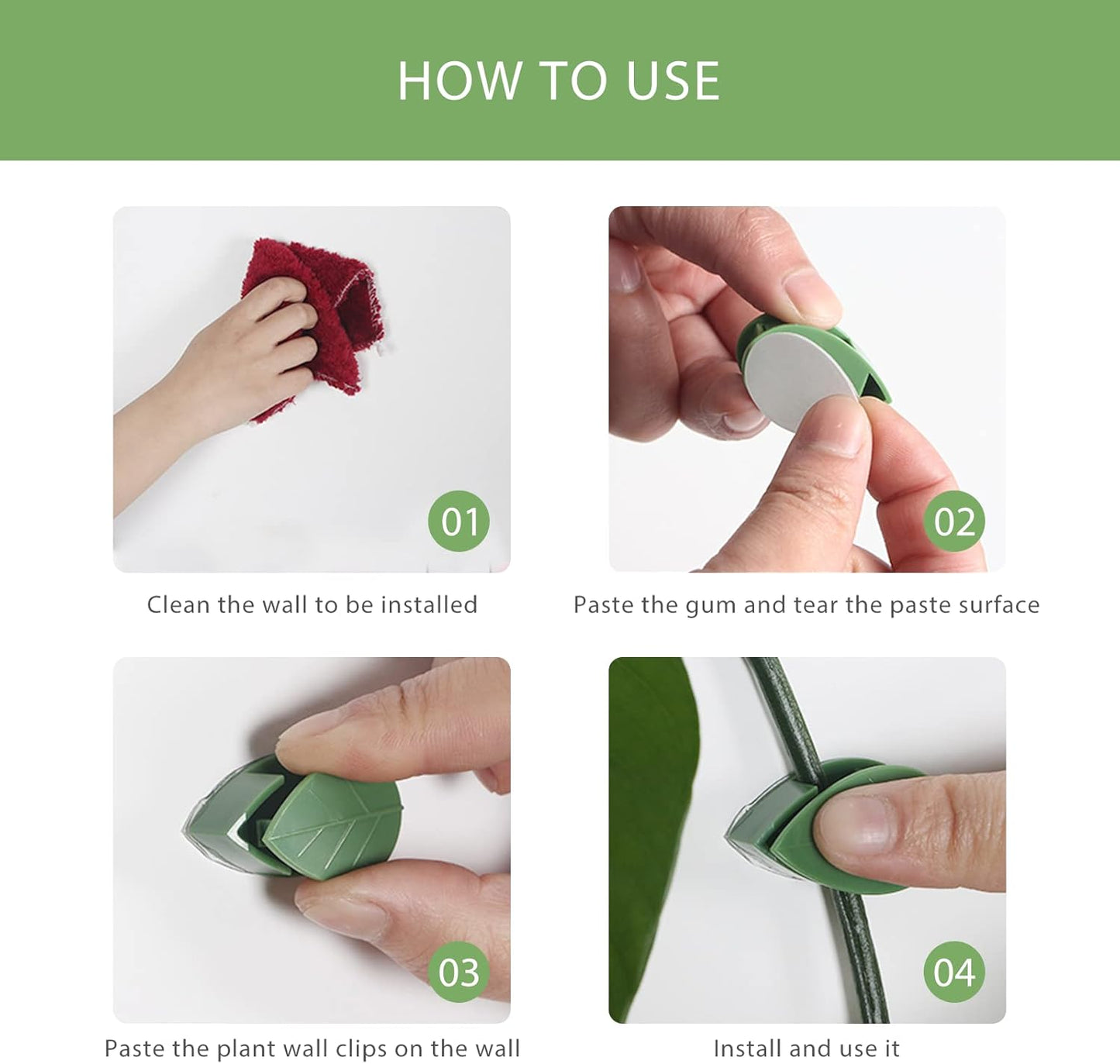 HOW TO USE

01

Clean the wall to be installed

02

Paste the gum and tear the paste surface

03

Paste the plant wall clips on the wall

04

Install and use it