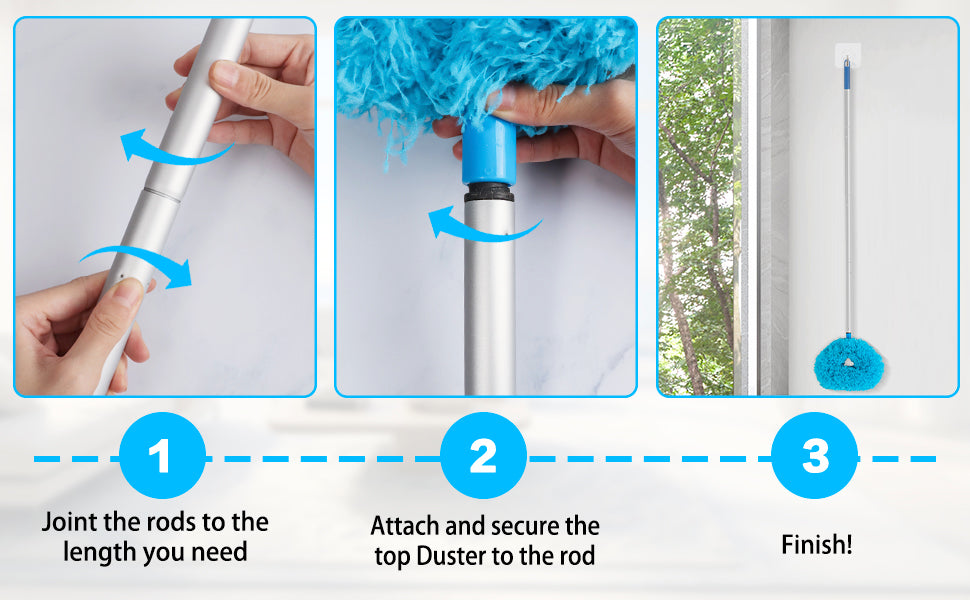 1

Joint the rods to the length you need

2

Attach and secure the top Duster to the rod

3

Finish!