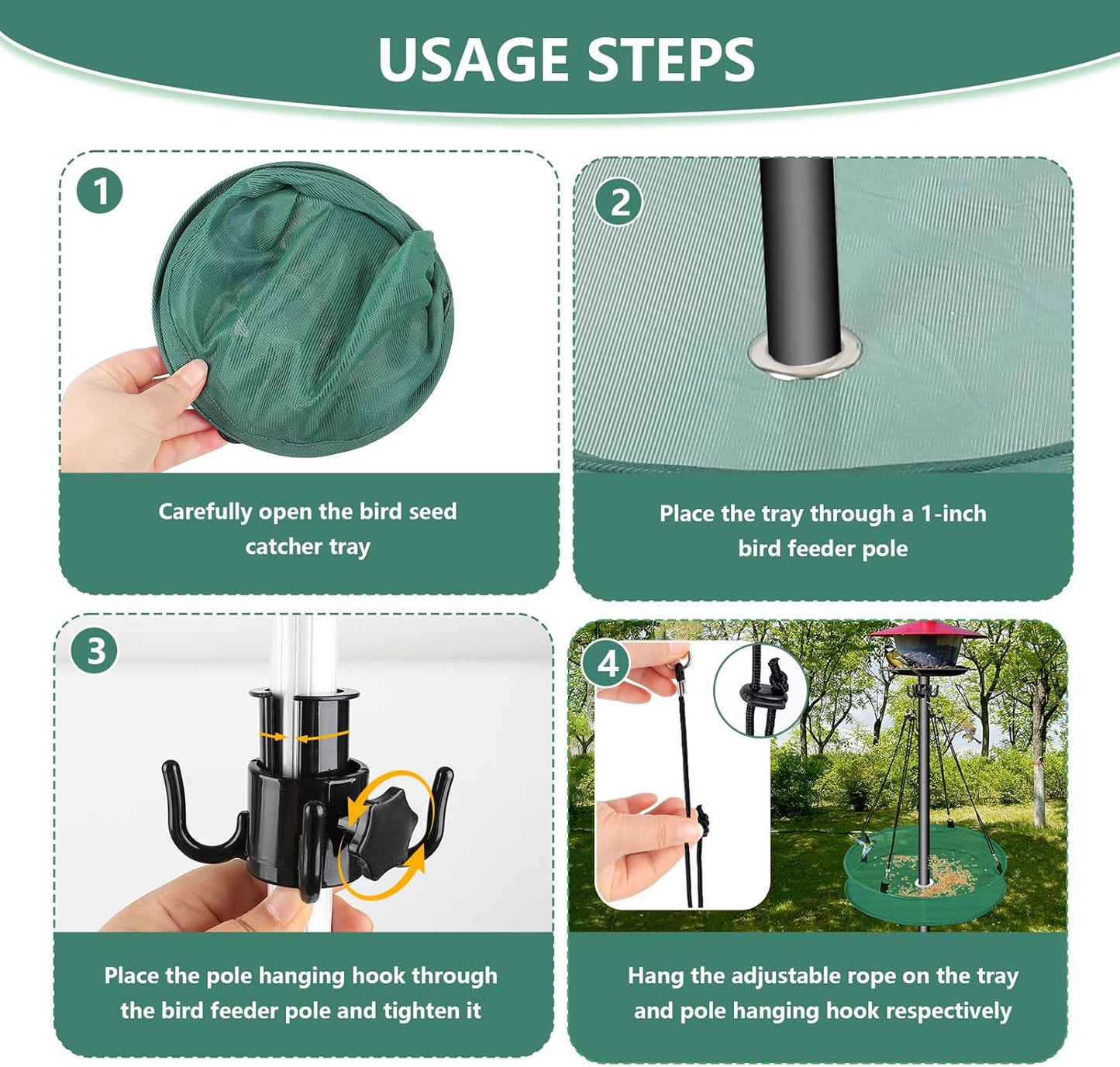 USAGE STEPS

1

Carefully open the bird seed catcher tray

2

Place the tray through a 1-inch bird feeder pole

3

Place the pole hanging hook through the bird feeder pole and tighten it

4

Hang the adjustable rope on the tray and pole hanging hook respectively