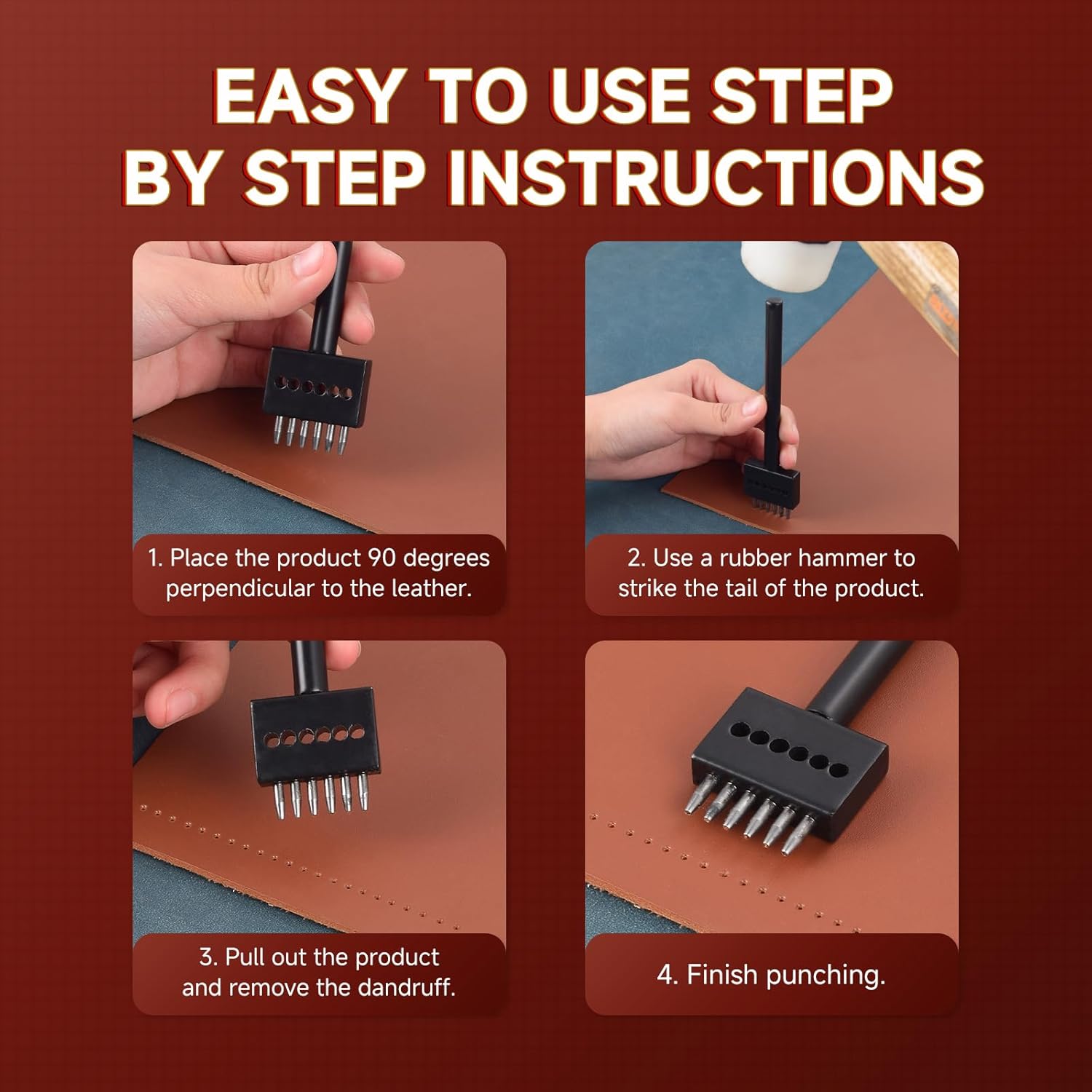 EASY TO USE STEP BY STEP INSTRUCTIONS

1. Place the product 90 degrees perpendicular to the leather.

2. Use a rubber hammer to strike the tail of the product.

3. Pull out the product and remove the dandruff.

4. Finish punching.