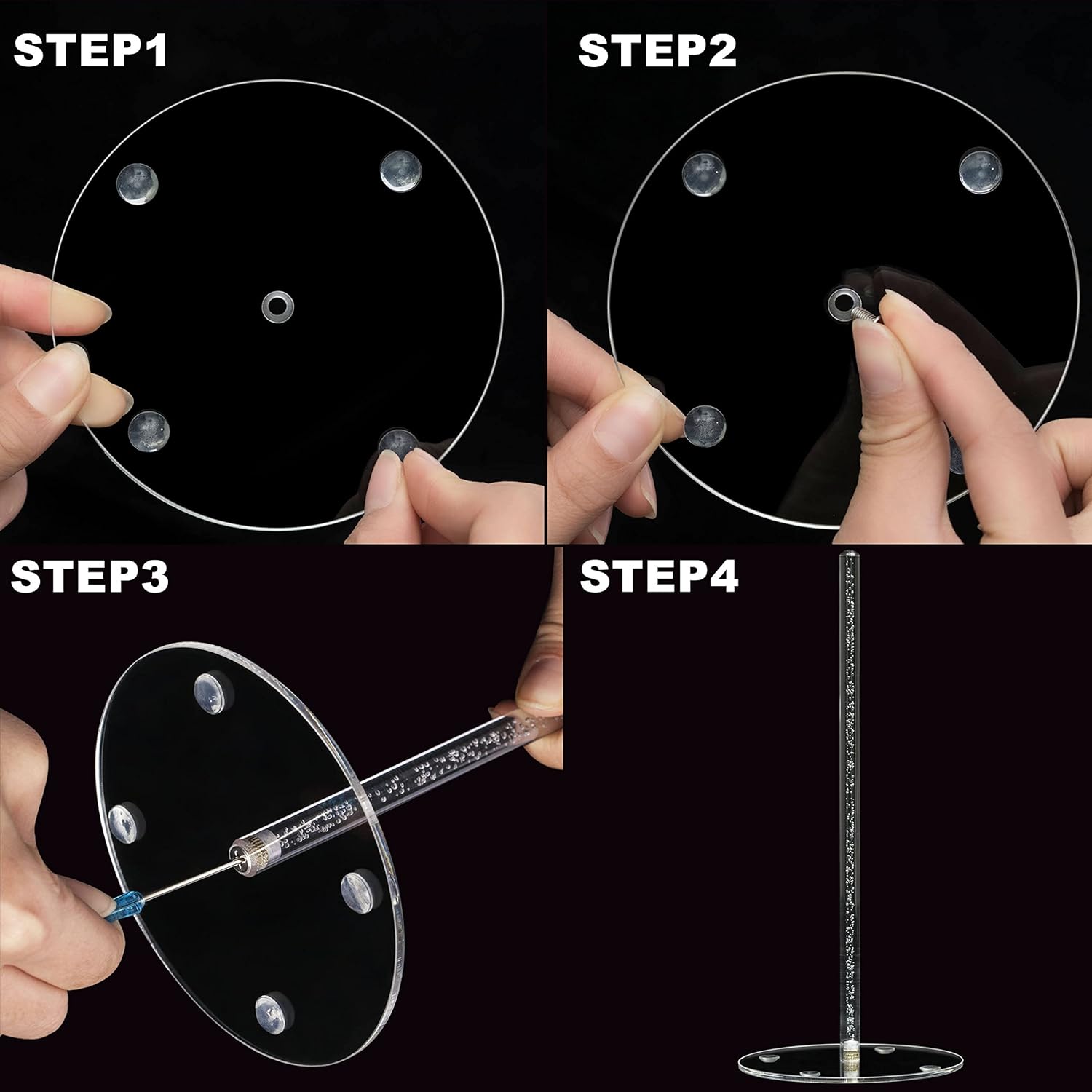 STEP1

STEP2

STEP3

STEP4