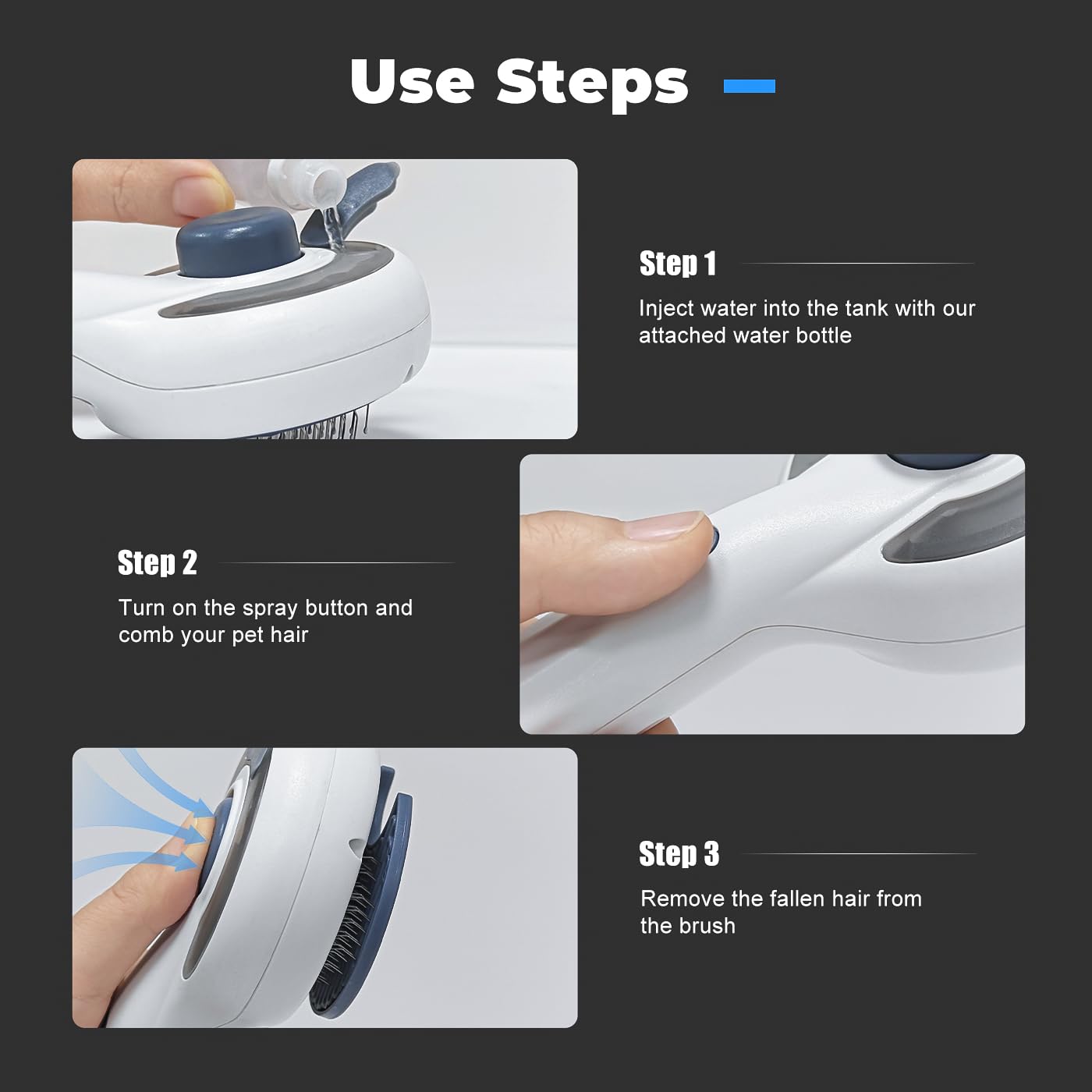 Use Steps

Step 1

Inject water into the tank with our attached water bottle

Step 2

Turn on the spray button and comb your pet hair

Step 3

Remove the fallen hair from the brush