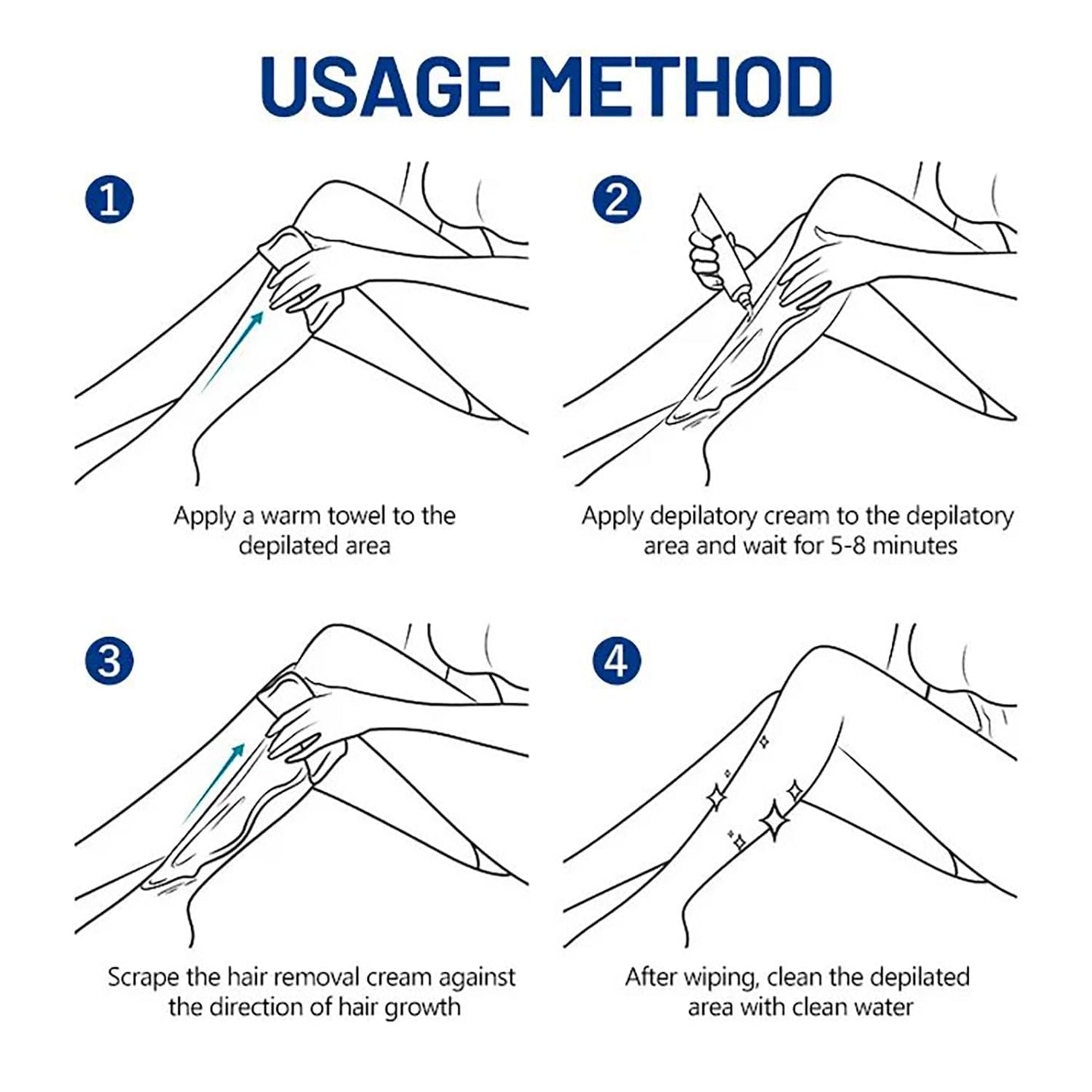 USAGE METHOD

1

Apply a warm towel to the depilated area

2

Apply depilatory cream to the depilatory area and wait for 5-8 minutes

3

Scrape the hair removal cream against the direction of hair growth

4

After wiping, clean the depilated area with clean water