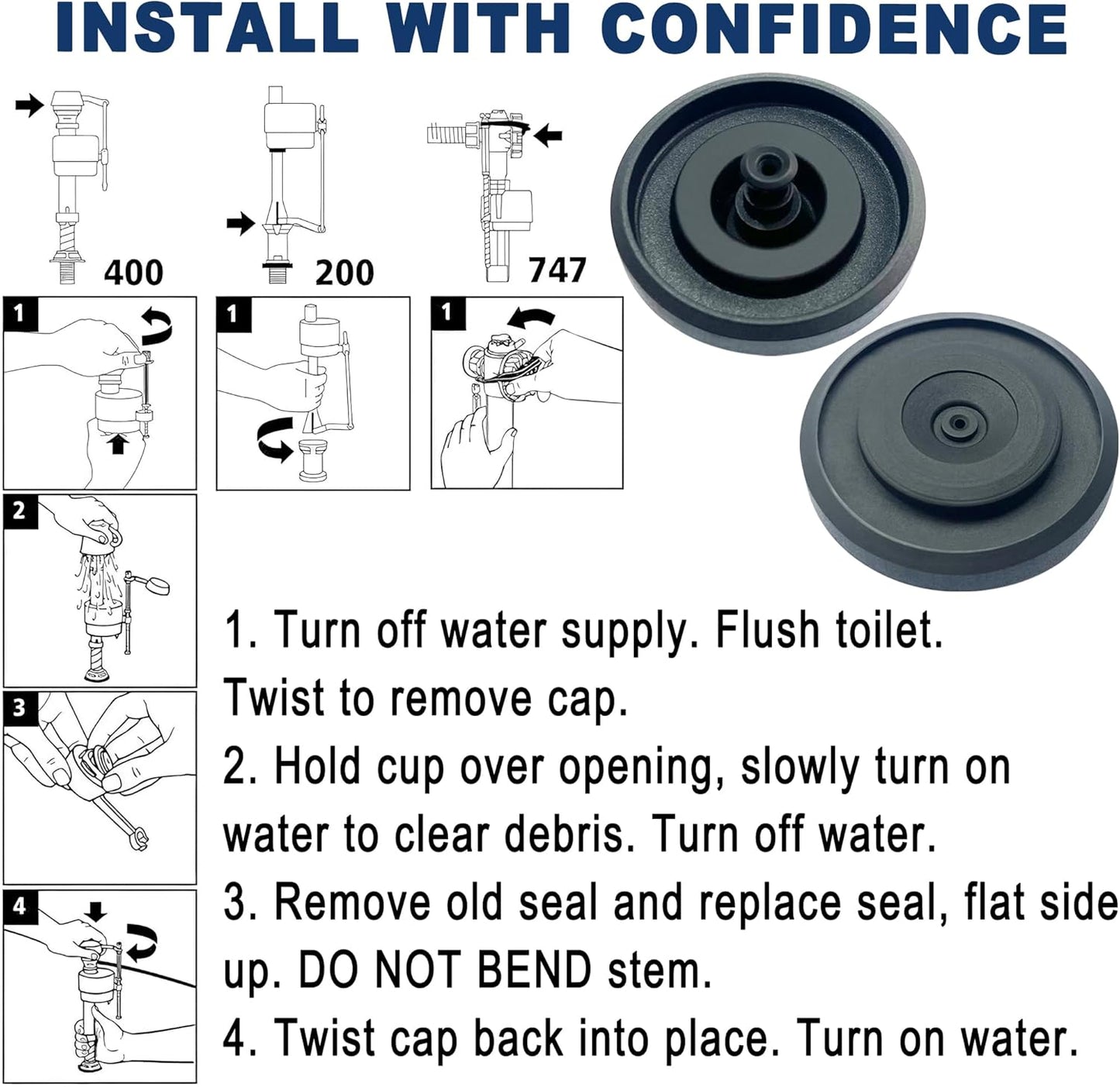 INSTALL WITH CONFIDENCE

400

200

747

1

1

1

2

3

4

1. Turn off water supply. Flush toilet. Twist to remove cap.

2. Hold cup over opening, slowly turn on water to clear debris. Turn off water.

3. Remove old seal and replace seal, flat side up. DO NOT BEND stem.

4. Twist cap back into place. Turn on water.