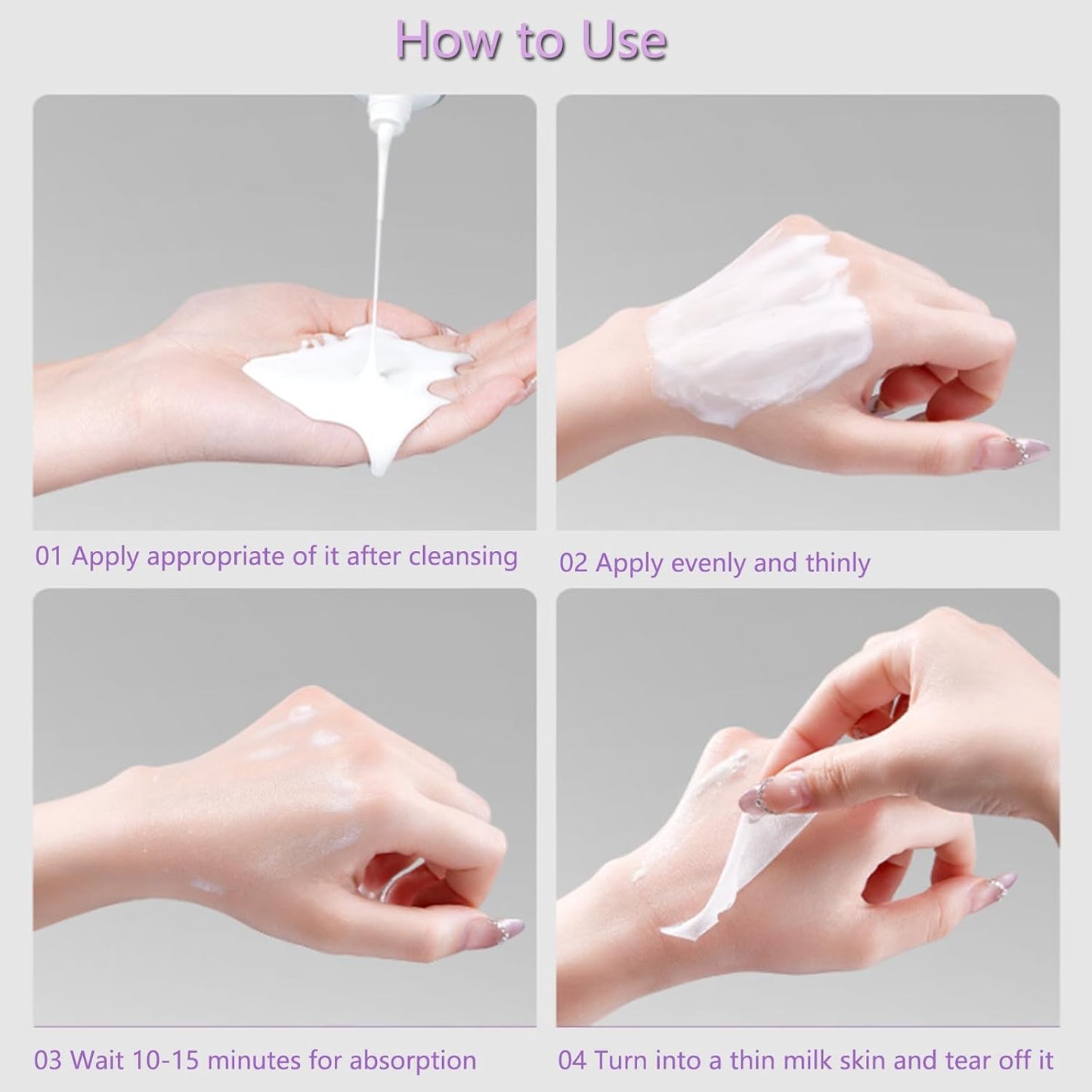 How to Use

01 Apply appropriate of it after cleansing

02 Apply evenly and thinly

03 Wait 10-15 minutes for absorption

04 Turn into a thin milk skin and tear off it