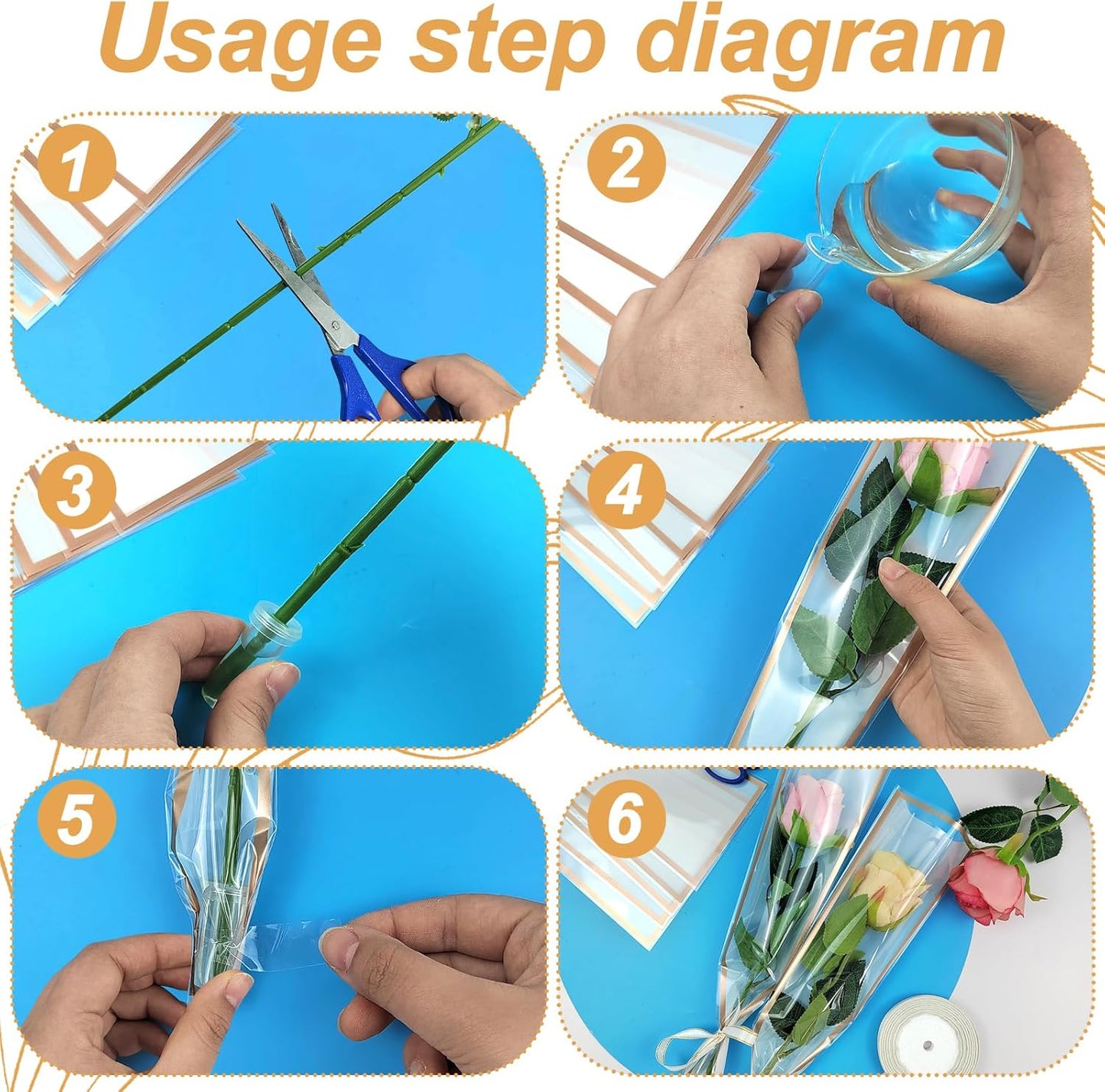 Usage step diagram

1

2

3

4

5

6