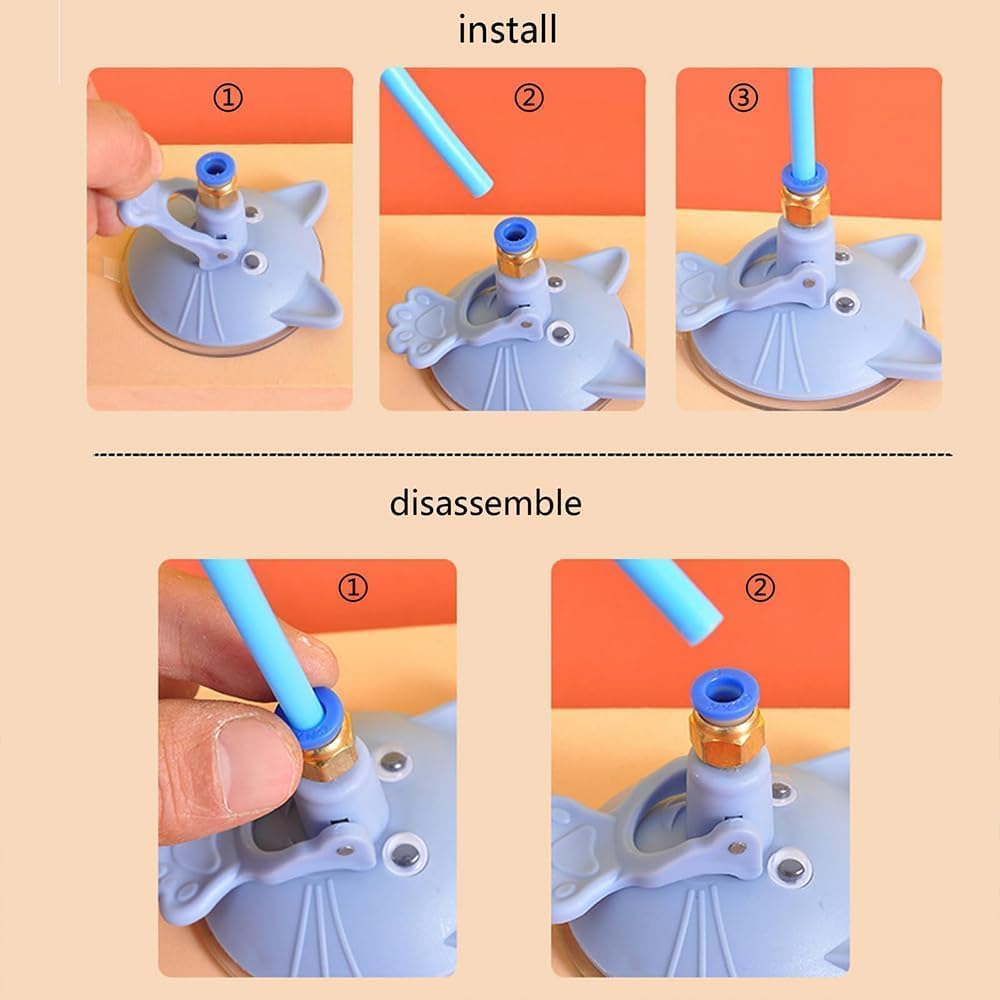 install

①

②

③

disassemble

①

②