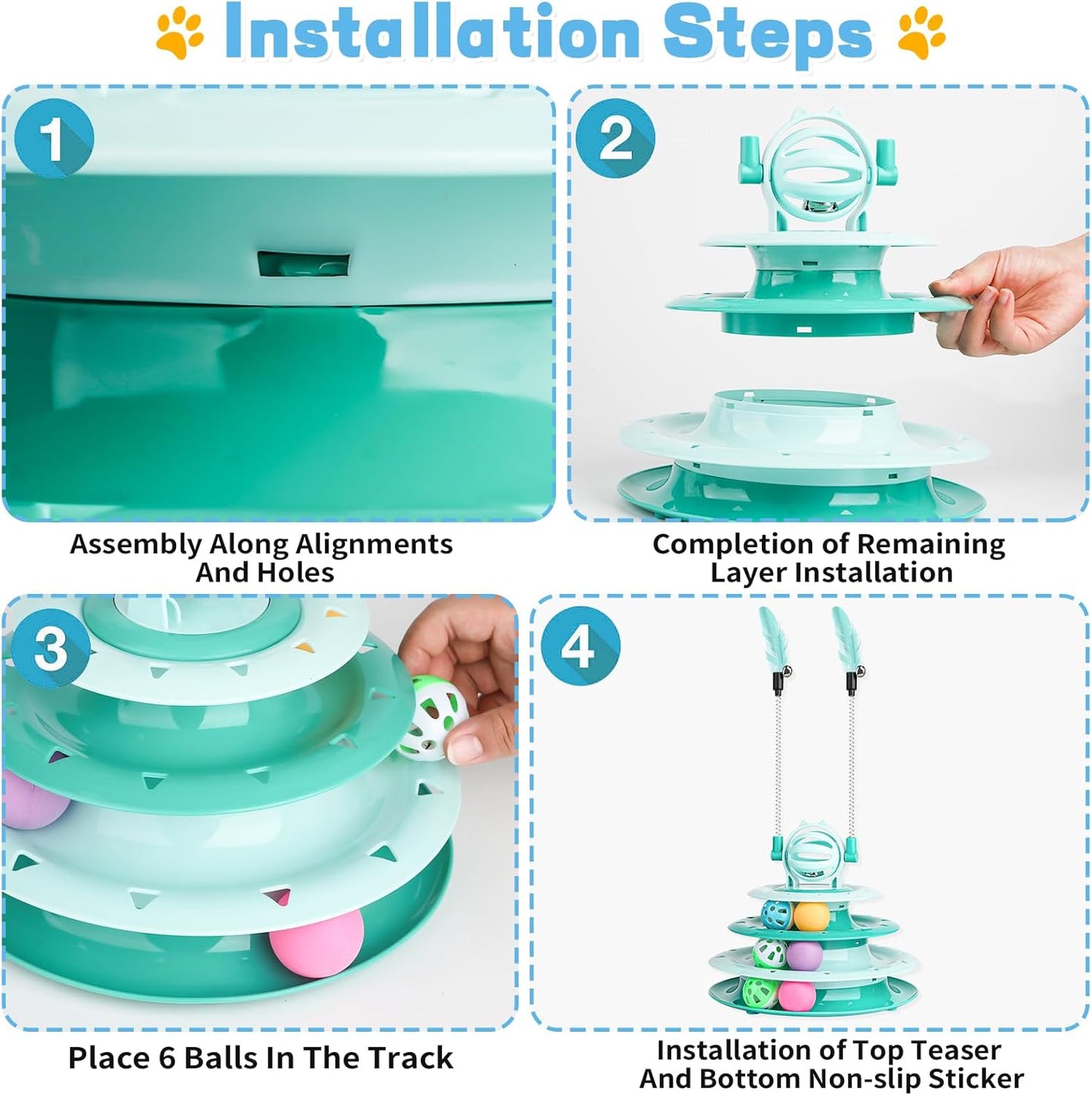 Installation Steps

1

Assembly Along Alignments And Holes

2

Completion of Remaining Layer Installation

3

Place 6 Balls In The Track

4

Installation of Top Teaser And Bottom Non-slip Sticker